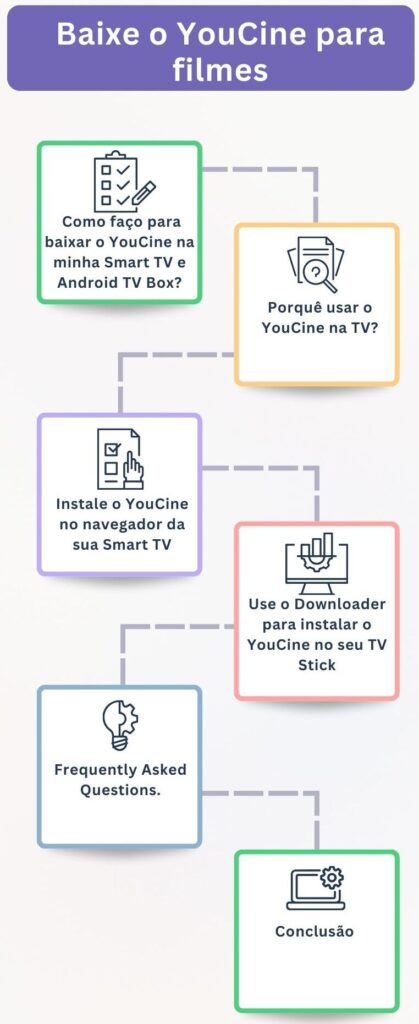 Baixe o YouCine para filmes

Como faço para baixar o YouCine na minha Smart TV e Android TV Box?

Porquê usar o YouCine na TV?

Instale o YouCine no navegador da sua Smart TV

Use o Downloader para instalar o YouCine no seu TV Stick

Frequently Asked Questions.

Conclusão